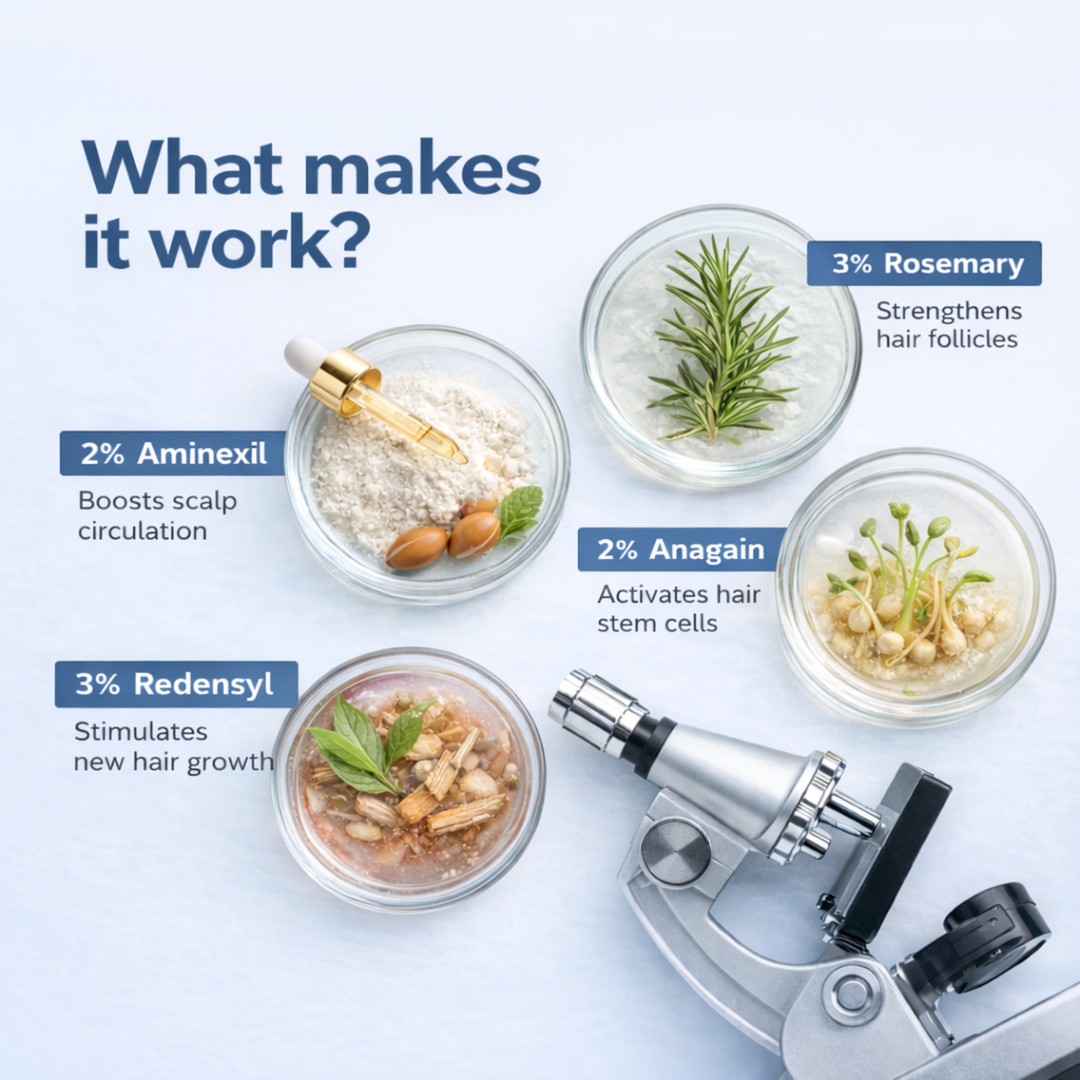 What makes it work?

3% Rosemary
Strengthens hair follicles

2% Aminexil
Boosts scalp circulation

2% Anagain
Activates hair stem cells

3% Redensyl
Stimulates new hair growth